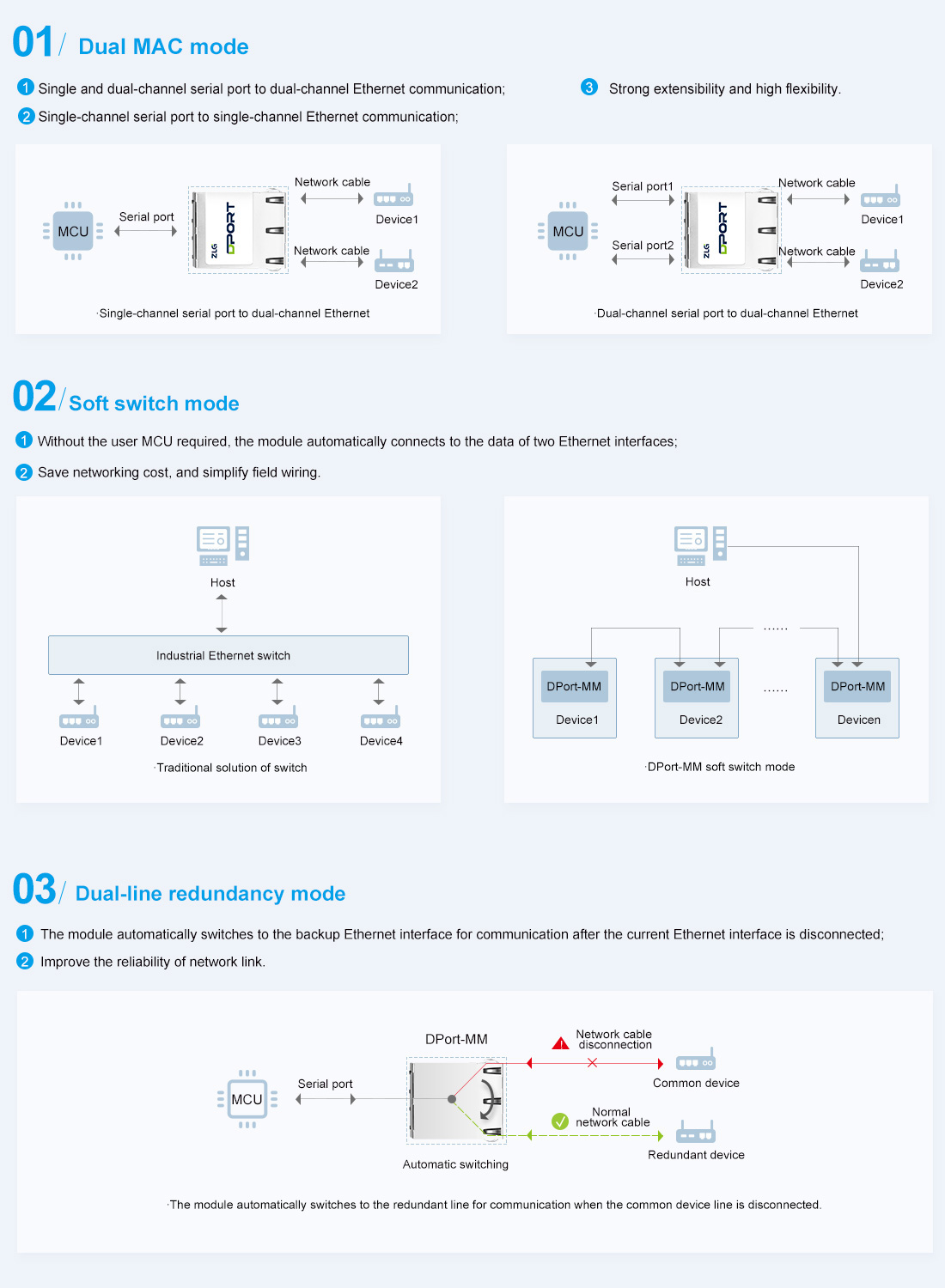 01/ Dual MAC mode

1 Single and dual-channel serial port to dual-channel Ethernet communication;

2 Single-channel serial port to single-channel Ethernet communication;

3 Strong extensibility and high flexibility.

MCU

Serial port

ZLG DPORT

Network cable

Device1

Network cable

Device2

·Single-channel serial port to dual-channel Ethernet

MCU

Serial port1

Serial port2

ZLG DPORT

Network cable

Device1

Network cable

Device2

·Dual-channel serial port to dual-channel Ethernet

02/ Soft switch mode

1 Without the user MCU required, the module automatically connects to the data of two Ethernet interfaces;

2 Save networking cost, and simplify field wiring.

Host

Industrial Ethernet switch

Device1

Device2

Device3

Device4

·Traditional solution of switch

Host

......

DPort-MM

Device1

DPort-MM

Device2

......

DPort-MM

Devicen

·DPort-MM soft switch mode

03/ Dual-line redundancy mode

1 The module automatically switches to the backup Ethernet interface for communication after the current Ethernet interface is disconnected;

2 Improve the reliability of network link.

MCU

Serial port

DPort-MM

Automatic switching

Network cable disconnection

Common device

Normal network cable

Redundant device

·The module automatically switches to the redundant line for communication when the common device line is disconnected.